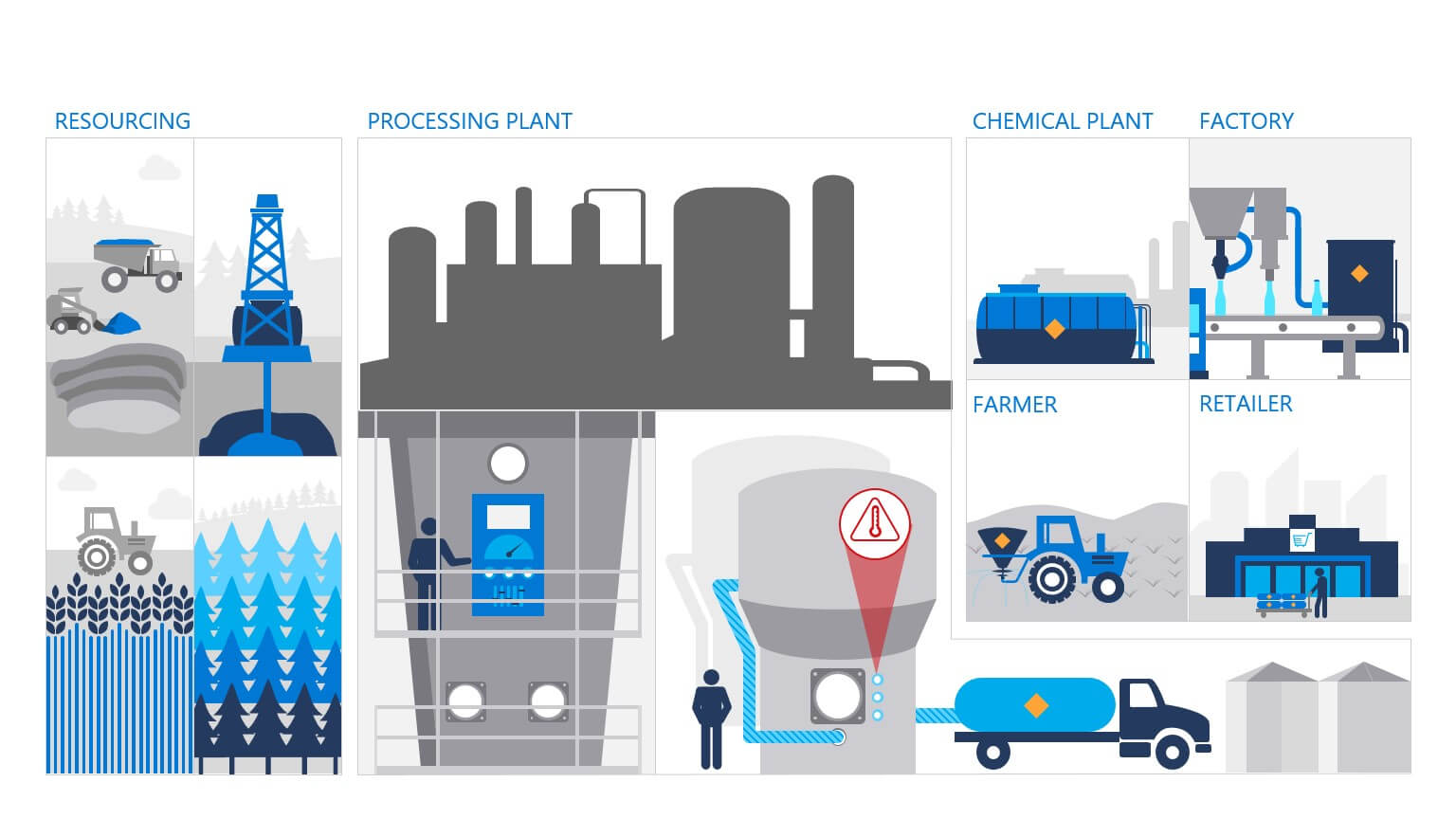 RESOURCING

PROCESSING PLANT

CHEMICAL PLANT

FACTORY

FARMER

RETAILER